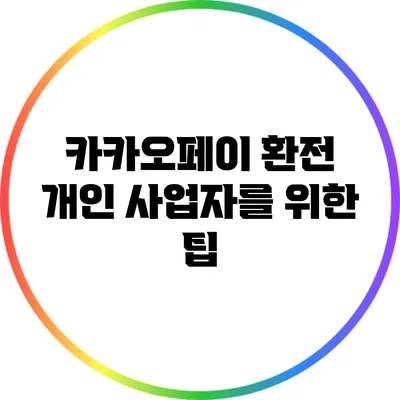 카카오페이 환전
개인 사업자를 위한
팁