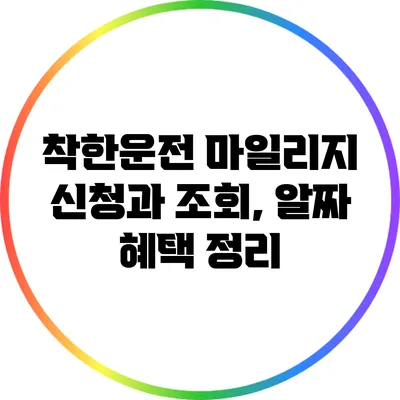 착한운전 마일리지 신청과 조회, 알짜 혜택 정리