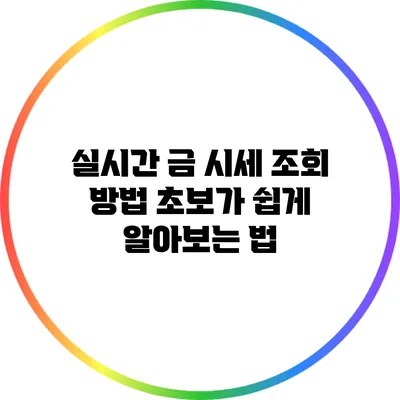 실시간 금 시세 조회 방법 초보가 쉽게 알아보는 법