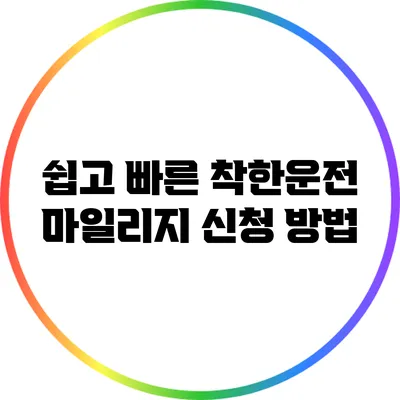 쉽고 빠른 착한운전 마일리지 신청 방법