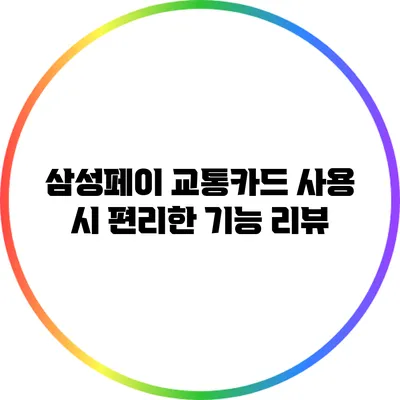 삼성페이 교통카드 사용 시 편리한 기능 리뷰