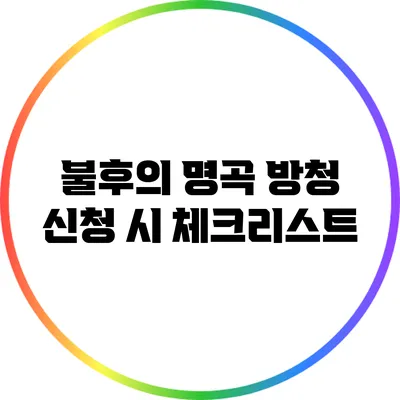 불후의 명곡 방청
신청 시 체크리스트