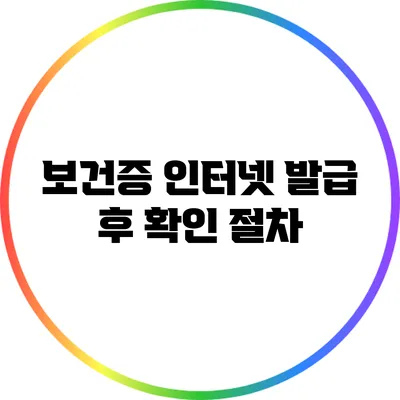 보건증 인터넷 발급 후 확인 절차