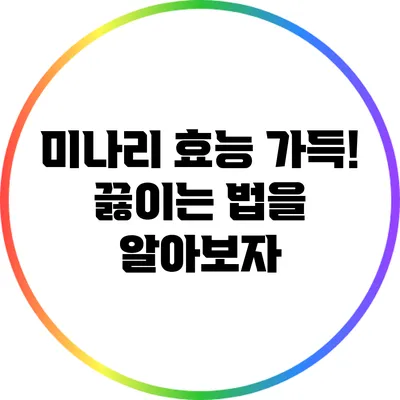 미나리 효능 가득!
끓이는 법을
알아보자