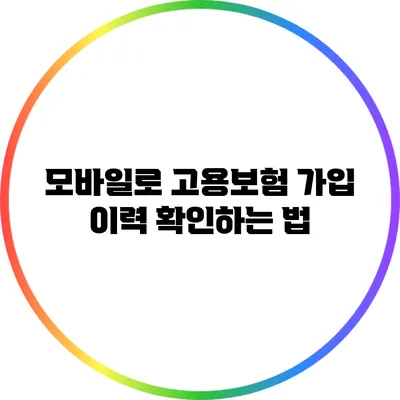 모바일로 고용보험 가입 이력 확인하는 법