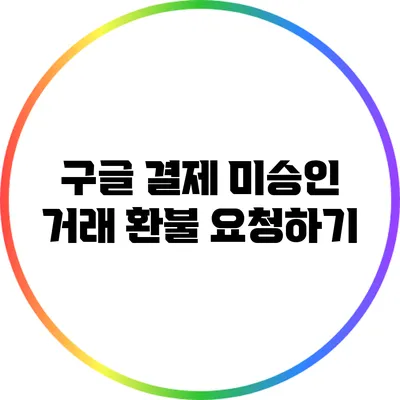 구글 결제 미승인
거래 환불 요청하기